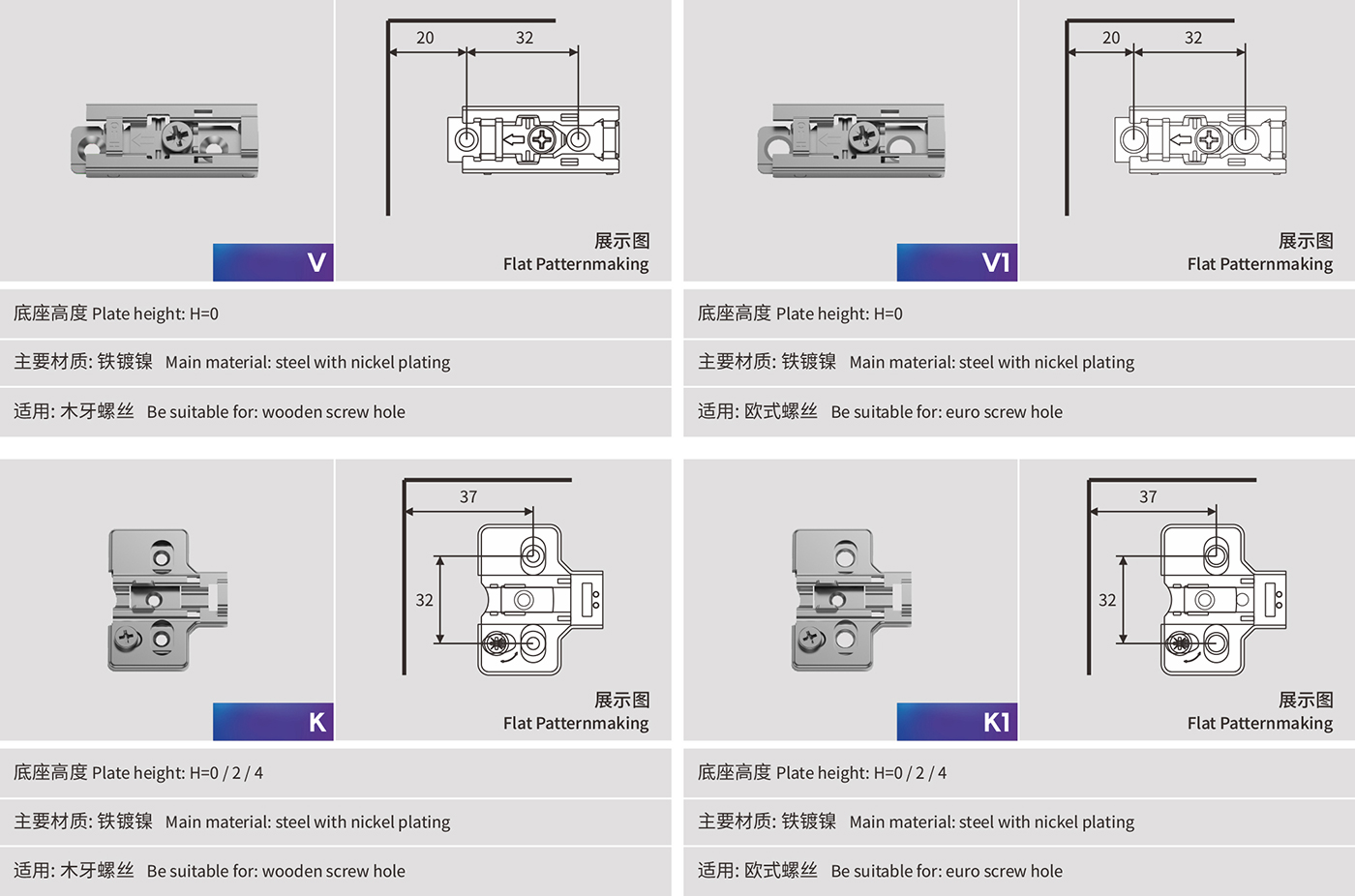 20
32

V

展示图
Flat Patternmaking

底座高度 Plate height: H=0

主要材质: 铁镀镍 Main material: steel with nickel plating

适用: 木牙螺丝 Be suitable for: wooden screw hole

20
32

V1

展示图
Flat Patternmaking

底座高度 Plate height: H=0

主要材质: 铁镀镍 Main material: steel with nickel plating

适用: 欧式螺丝 Be suitable for: euro screw hole

37
32

K

展示图
Flat Patternmaking

底座高度 Plate height: H=0 / 2 / 4

主要材质: 铁镀镍 Main material: steel with nickel plating

适用: 木牙螺丝 Be suitable for: wooden screw hole

37
32

K1

展示图
Flat Patternmaking

底座高度 Plate height: H=0 / 2 / 4

主要材质: 铁镀镍 Main material: steel with nickel plating

适用: 欧式螺丝 Be suitable for: euro screw hole