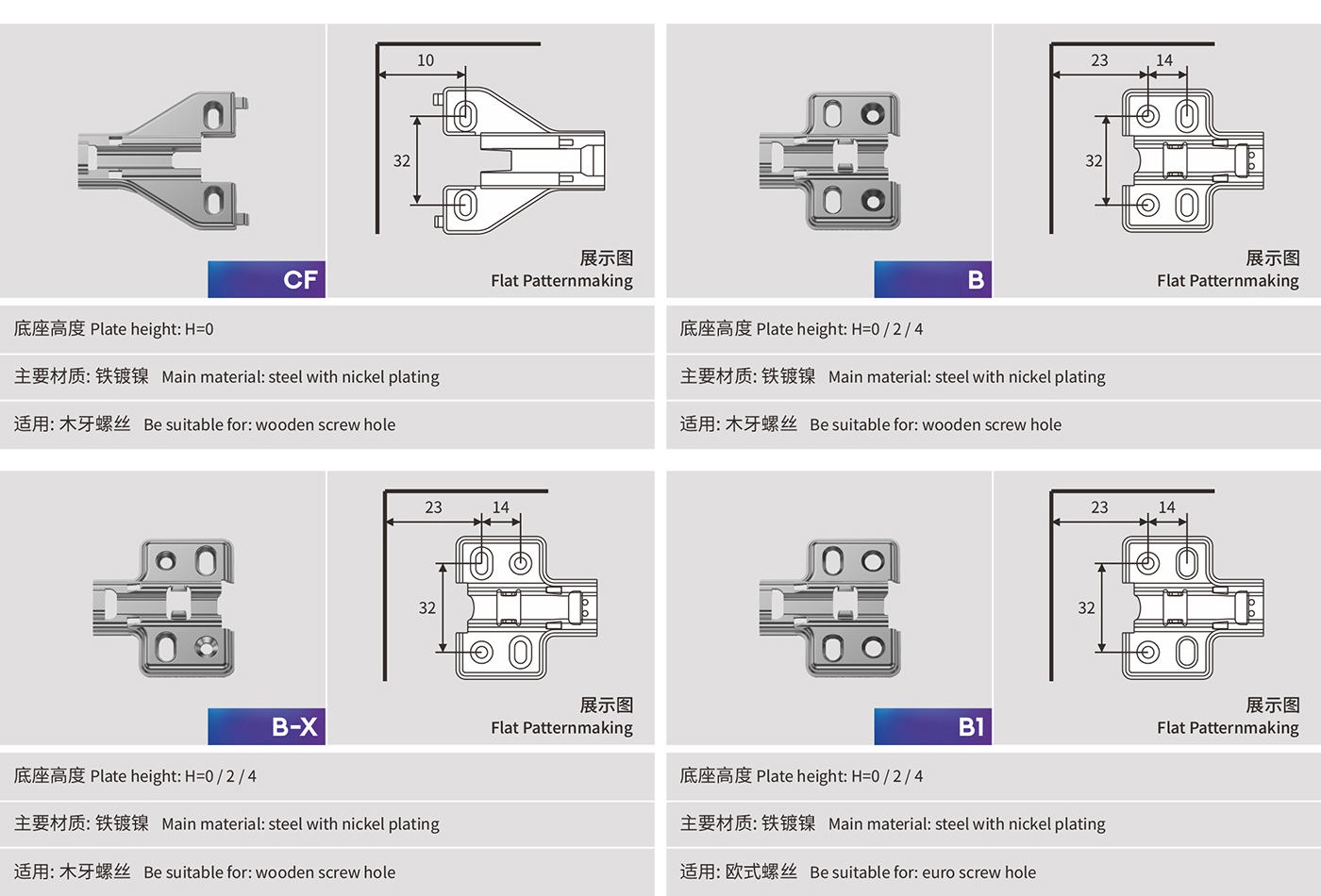 CF

10

32

展示图
Flat Patternmaking

底座高度 Plate height: H=0

主要材质: 铁镀镍 Main material: steel with nickel plating

适用: 木牙螺丝 Be suitable for: wooden screw hole

B

23

14

32

展示图
Flat Patternmaking

底座高度 Plate height: H=0 / 2 / 4

主要材质: 铁镀镍 Main material: steel with nickel plating

适用: 木牙螺丝 Be suitable for: wooden screw hole

B-X

23

14

32

展示图
Flat Patternmaking

底座高度 Plate height: H=0 / 2 / 4

主要材质: 铁镀镍 Main material: steel with nickel plating

适用: 木牙螺丝 Be suitable for: wooden screw hole

B1

23

14

32

展示图
Flat Patternmaking

底座高度 Plate height: H=0 / 2 / 4

主要材质: 铁镀镍 Main material: steel with nickel plating

适用: 欧式螺丝 Be suitable for: euro screw hole