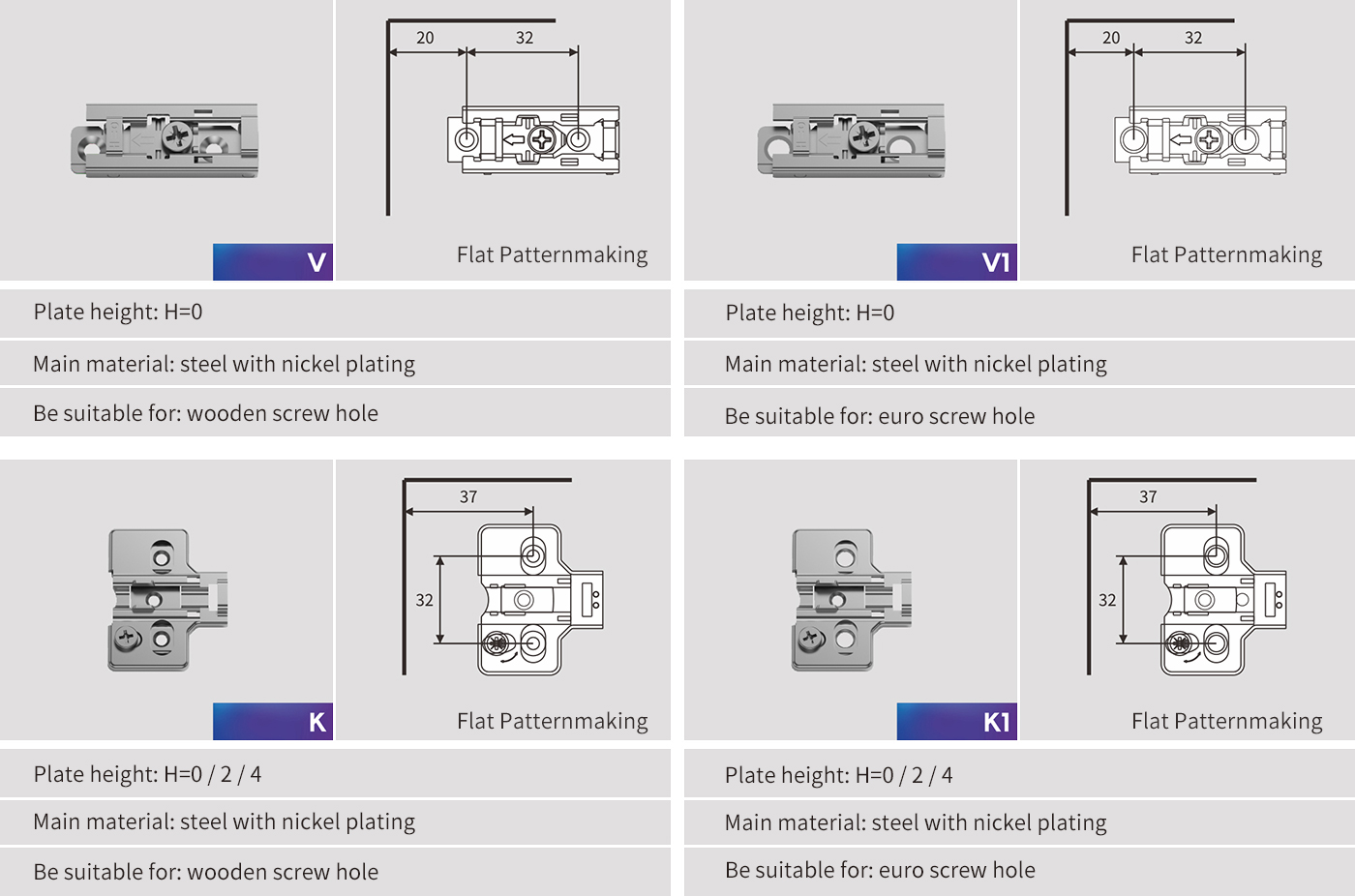 20
32

V

Flat Patternmaking

Plate height: H=0

Main material: steel with nickel plating

Be suitable for: wooden screw hole

20
32

V1

Flat Patternmaking

Plate height: H=0

Main material: steel with nickel plating

Be suitable for: euro screw hole

37
32

K

Flat Patternmaking

Plate height: H=0 / 2 / 4

Main material: steel with nickel plating

Be suitable for: wooden screw hole

37
32

K1

Flat Patternmaking

Plate height: H=0 / 2 / 4

Main material: steel with nickel plating

Be suitable for: euro screw hole