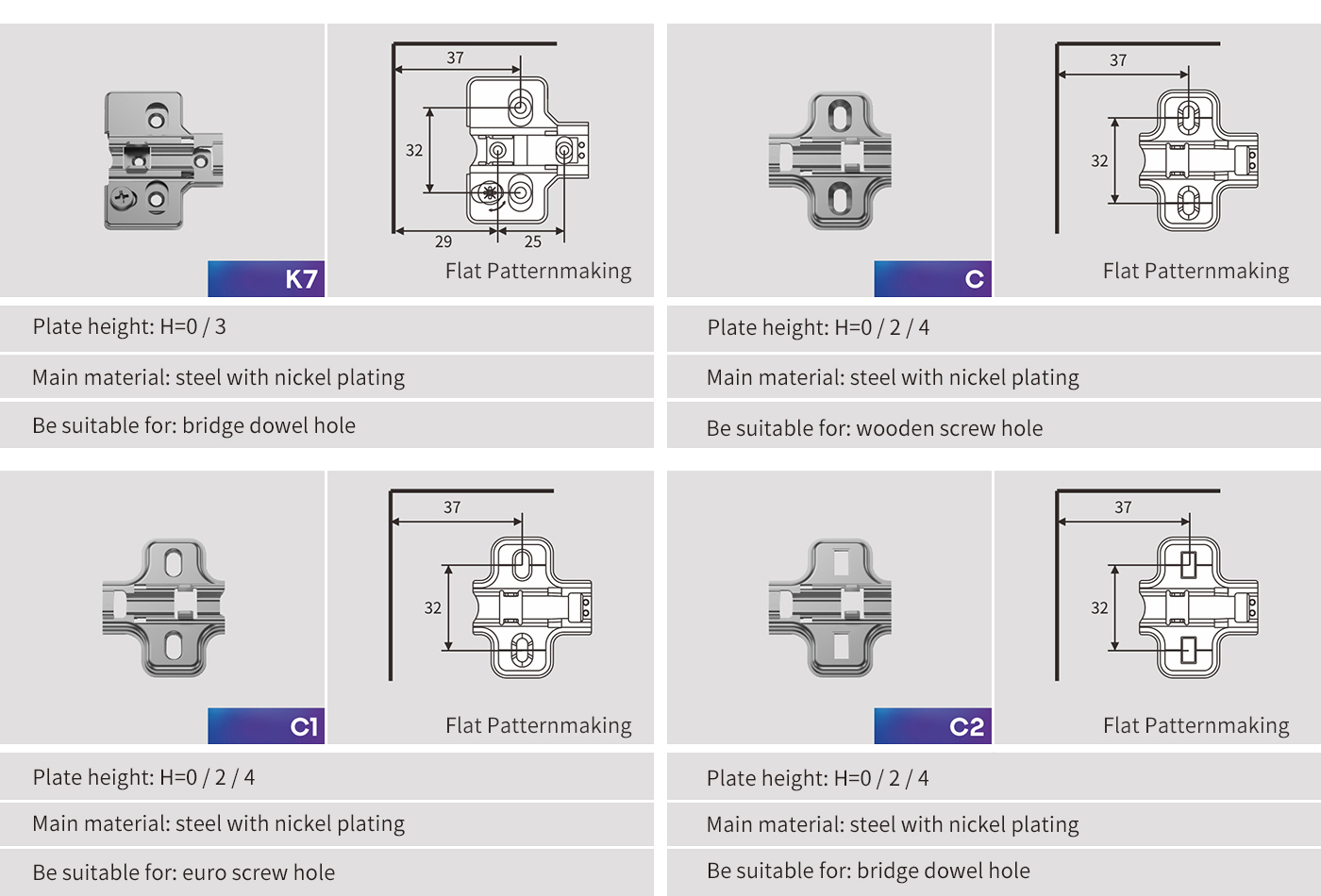 K7

37

32

29

25

Flat Patternmaking

Plate height: H=0 / 3

Main material: steel with nickel plating

Be suitable for: bridge dowel hole

C

37

32

Flat Patternmaking

Plate height: H=0 / 2 / 4

Main material: steel with nickel plating

Be suitable for: wooden screw hole

C1

37

32

Flat Patternmaking

Plate height: H=0 / 2 / 4

Main material: steel with nickel plating

Be suitable for: euro screw hole

C2

37

32

Flat Patternmaking

Plate height: H=0 / 2 / 4

Main material: steel with nickel plating

Be suitable for: bridge dowel hole