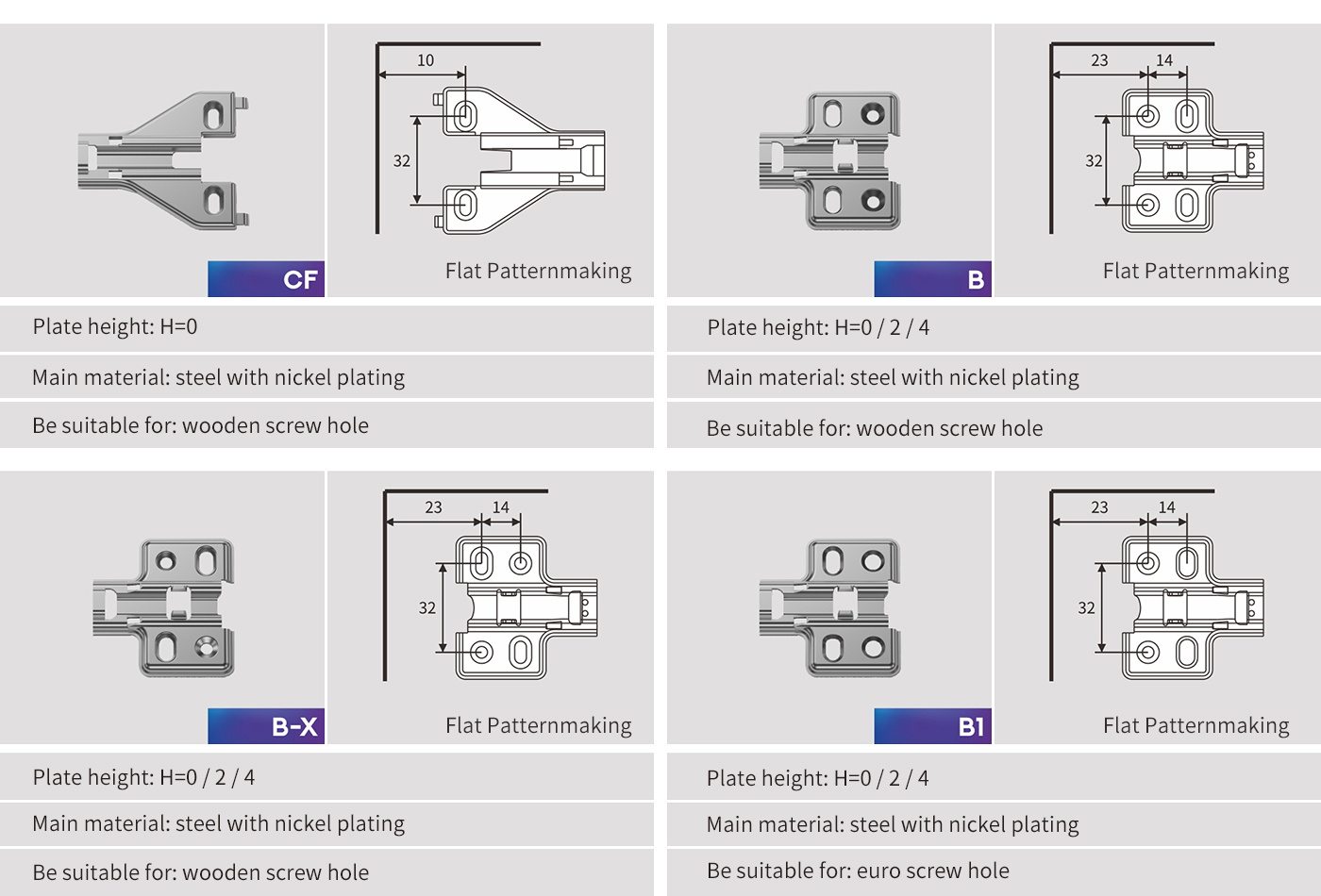 CF

10

32

Flat Patternmaking

Plate height: H=0

Main material: steel with nickel plating

Be suitable for: wooden screw hole

B

23

14

32

Flat Patternmaking

Plate height: H=0 / 2 / 4

Main material: steel with nickel plating

Be suitable for: wooden screw hole

B-X

23

14

32

Flat Patternmaking

Plate height: H=0 / 2 / 4

Main material: steel with nickel plating

Be suitable for: wooden screw hole

B1

23

14

32

Flat Patternmaking

Plate height: H=0 / 2 / 4

Main material: steel with nickel plating

Be suitable for: euro screw hole